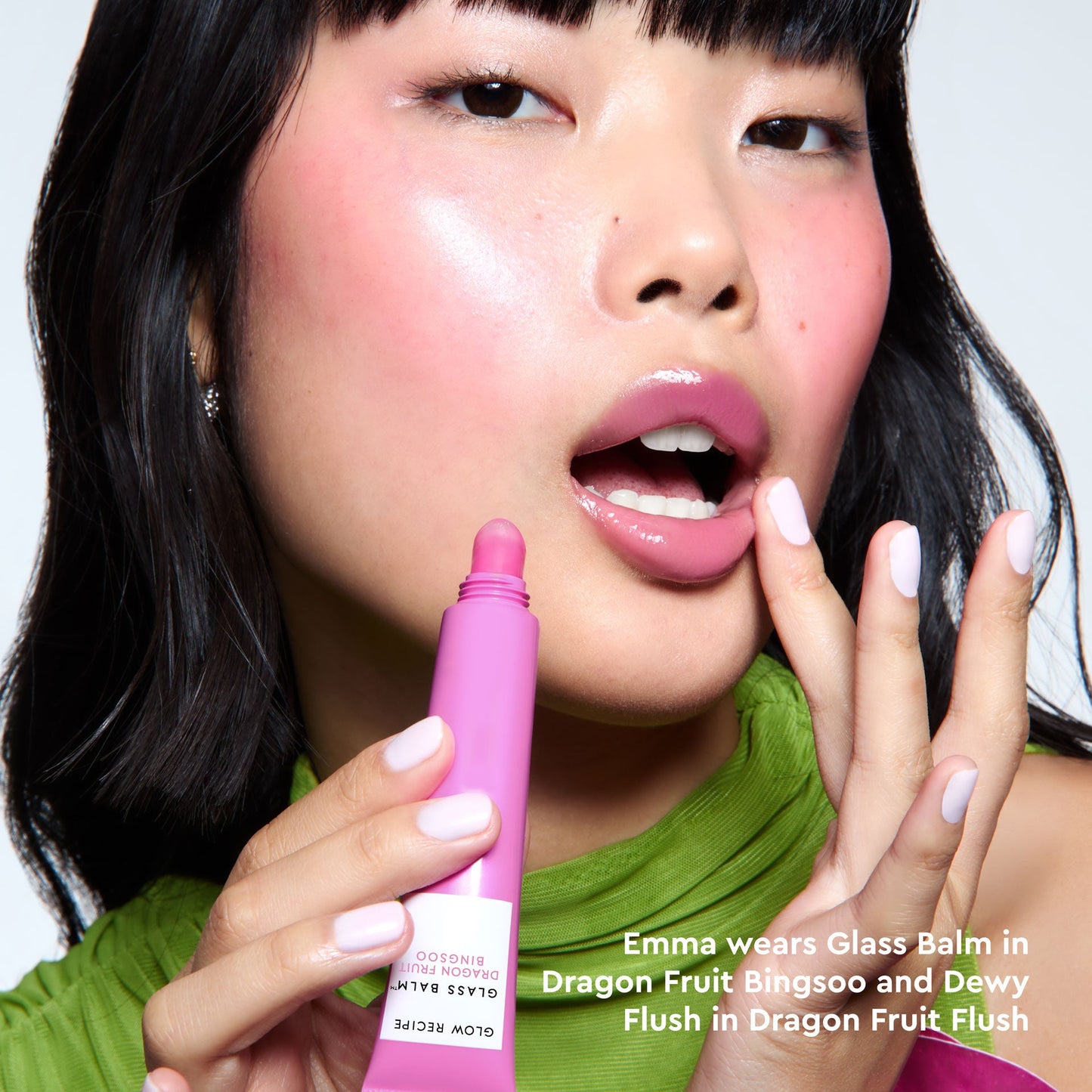 GLOW RECIPE
GLASS BALM™
DRAGON FRUIT
BINGSOO

Emma wears Glass Balm in Dragon Fruit Bingsoo and Dewy Flush in Dragon Fruit Flush