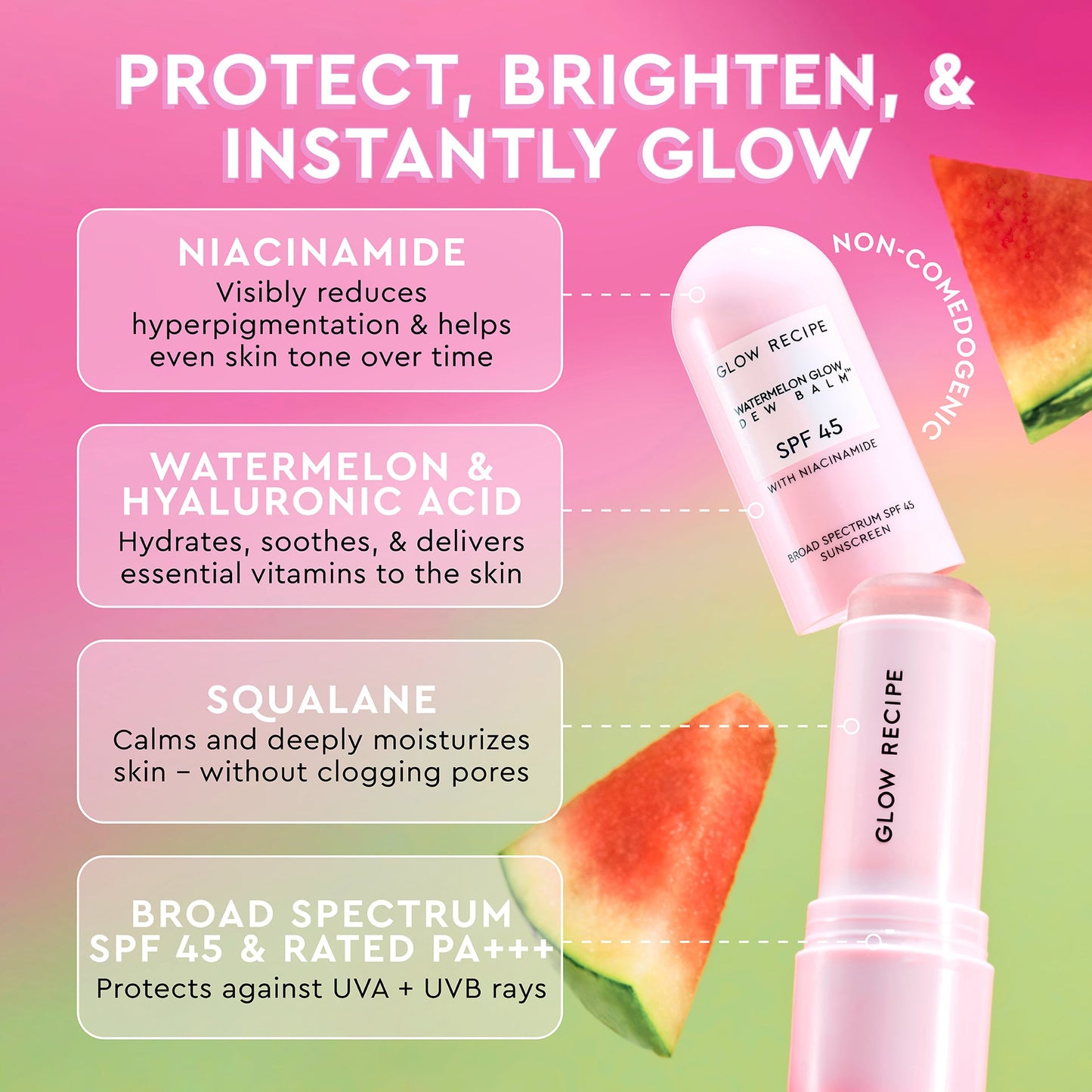 PROTECT, BRIGHTEN, & INSTANTLY GLOW

NIACINAMIDE
Visibly reduces hyperpigmentation & helps even skin tone over time

WATERMELON & HYALURONIC ACID
Hydrates, soothes, & delivers essential vitamins to the skin

SQUALANE
Calms and deeply moisturizes skin – without clogging pores

BROAD SPECTRUM SPF 45 & RATED PA+++
Protects against UVA + UVB rays

NON-COMEDOGENIC

GLOW RECIPE
WATERMELON GLOW
DEW BALM™
SPF 45
WITH NIACINAMIDE
BROAD SPECTRUM SPF 45
SUNSCREEN

GLOW RECIPE