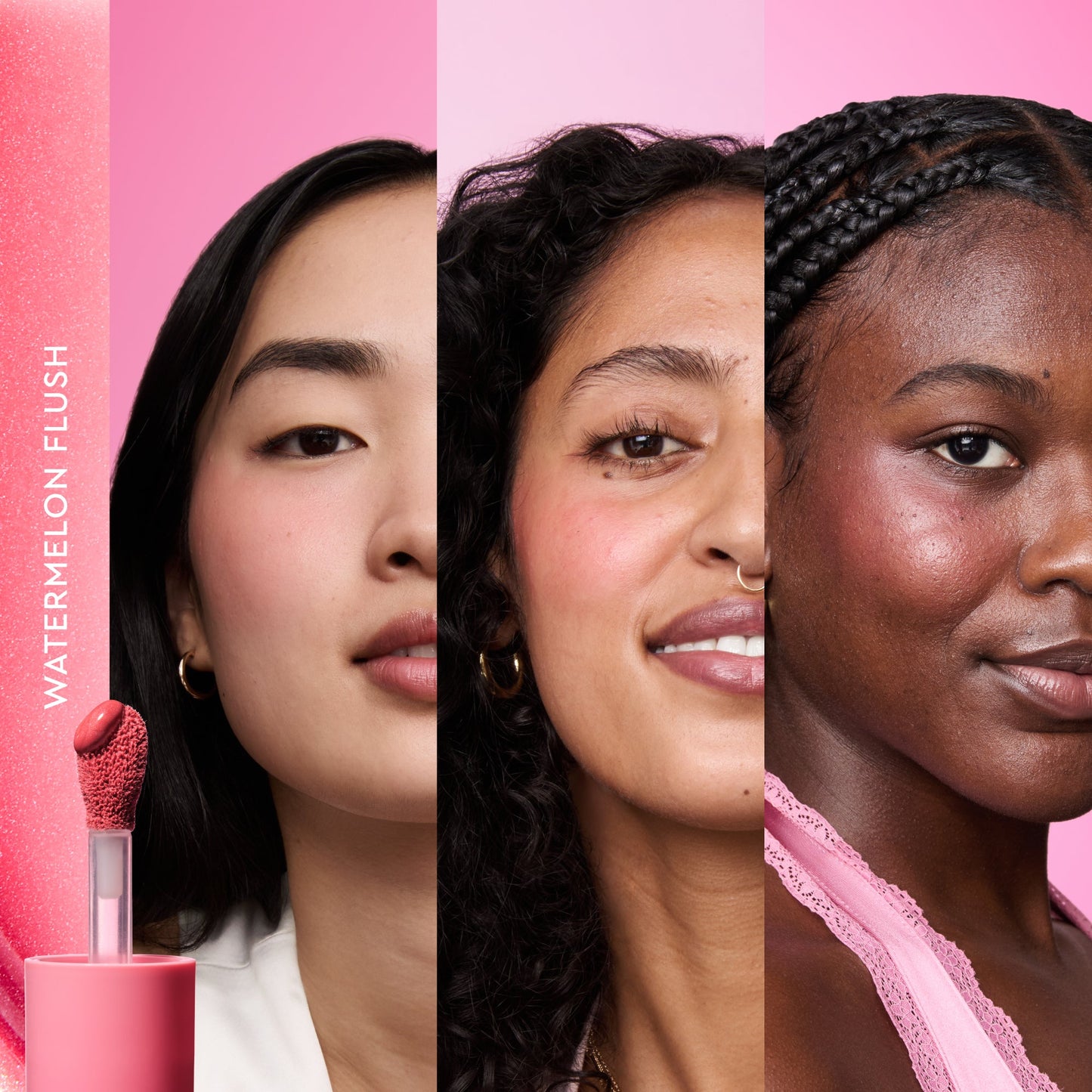 WATERMELON FLUSH