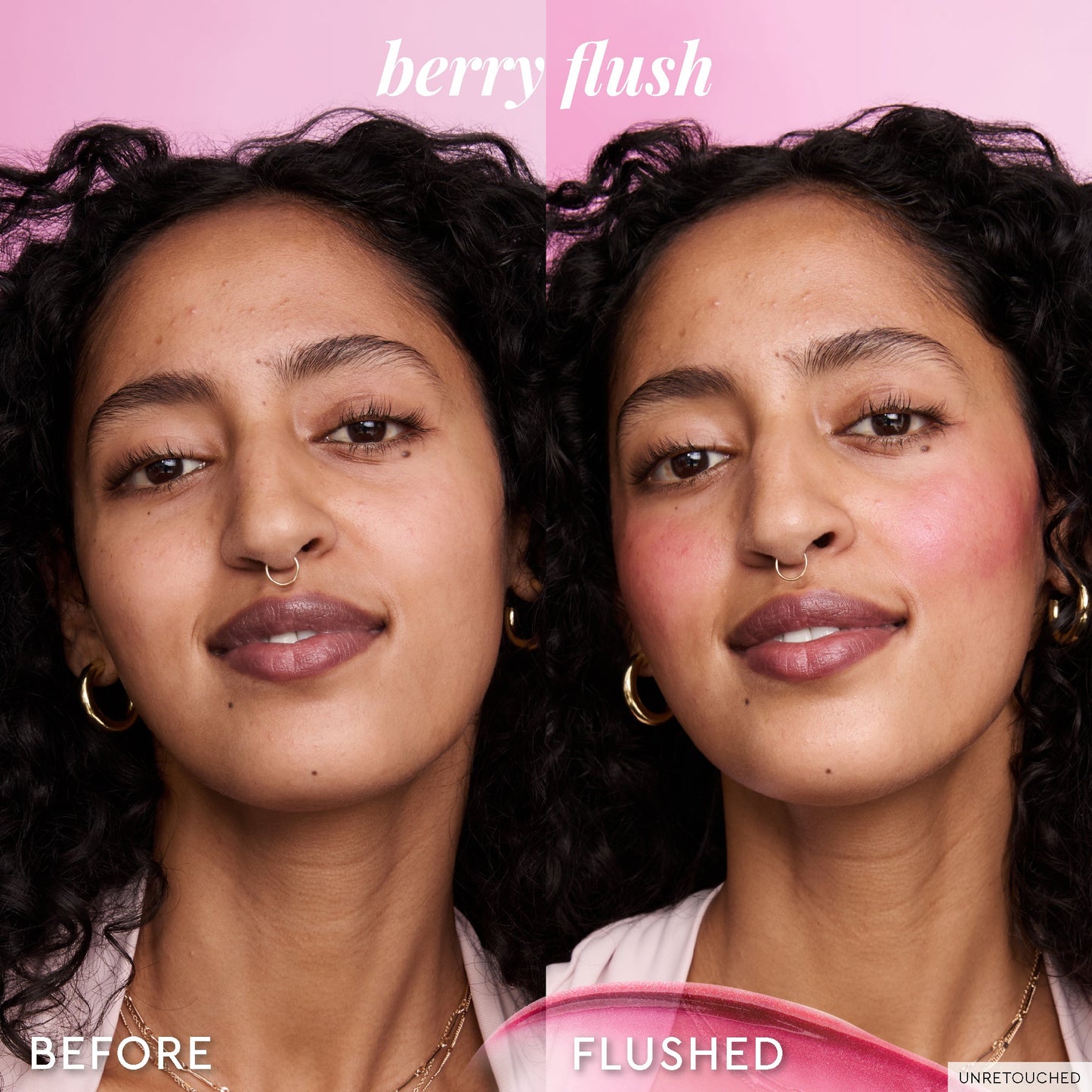 berry flush

BEFORE

FLUSHED

UNRETOUCHED