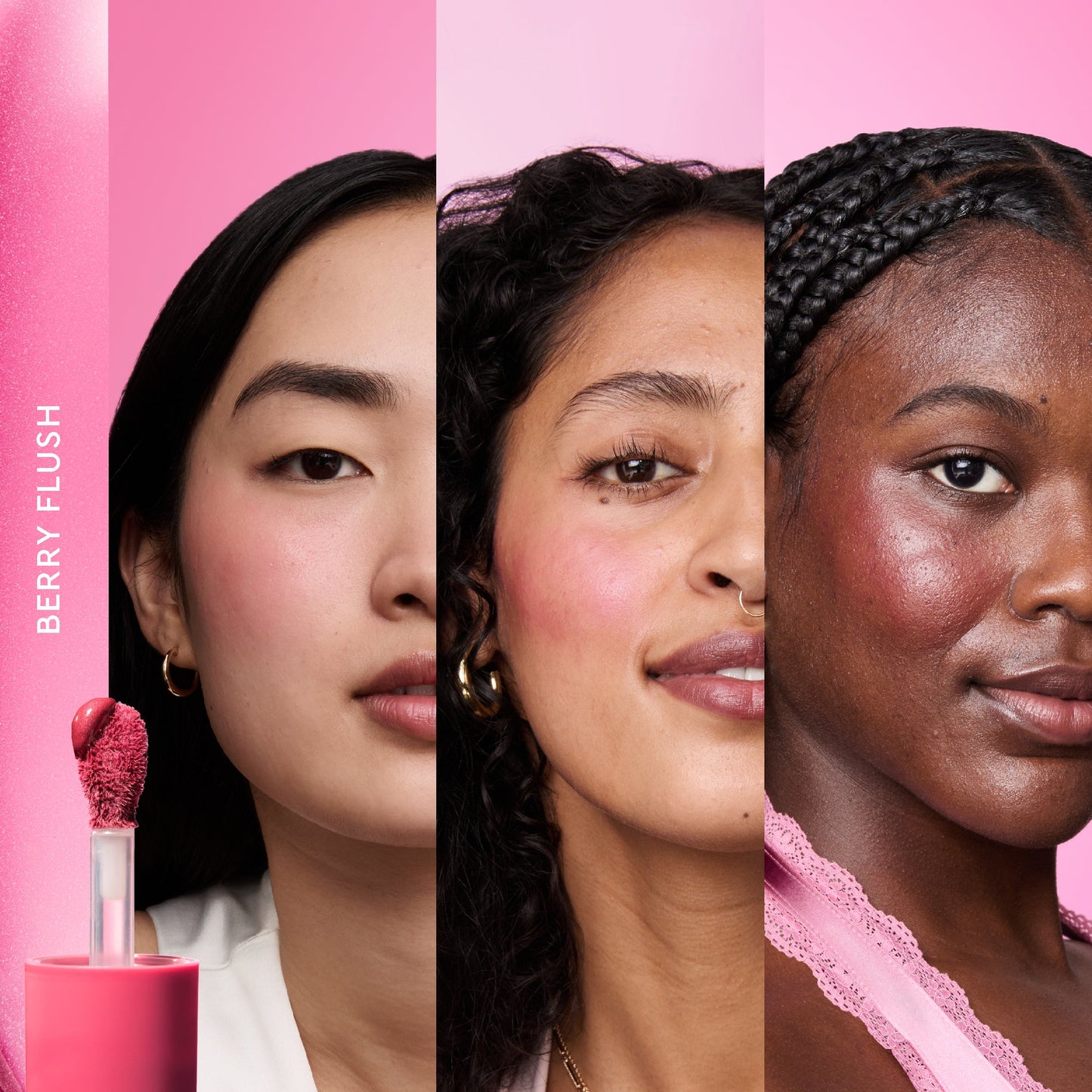 BERRY FLUSH