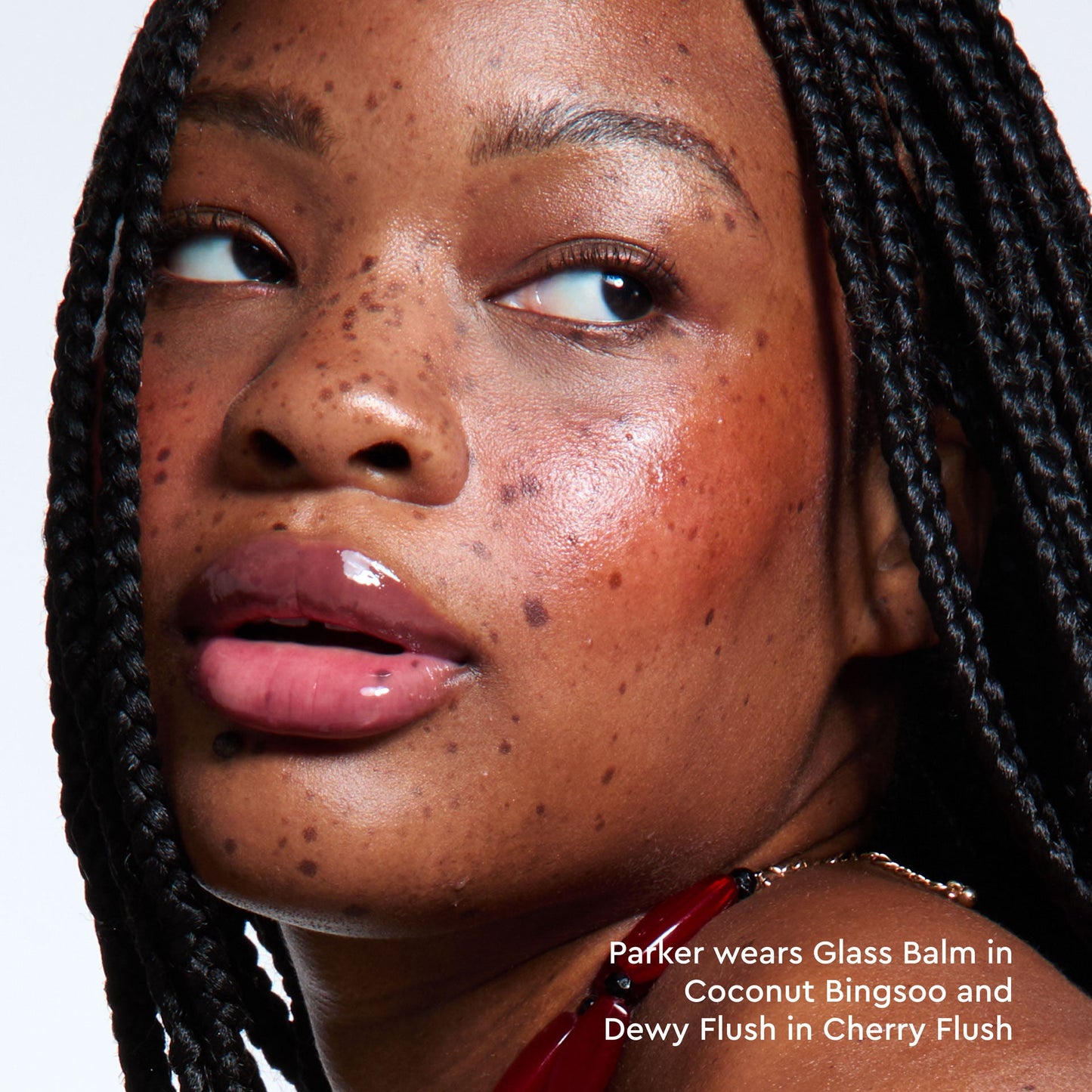 Parker wears Glass Balm in Coconut Bingsoo and Dewy Flush in Cherry Flush