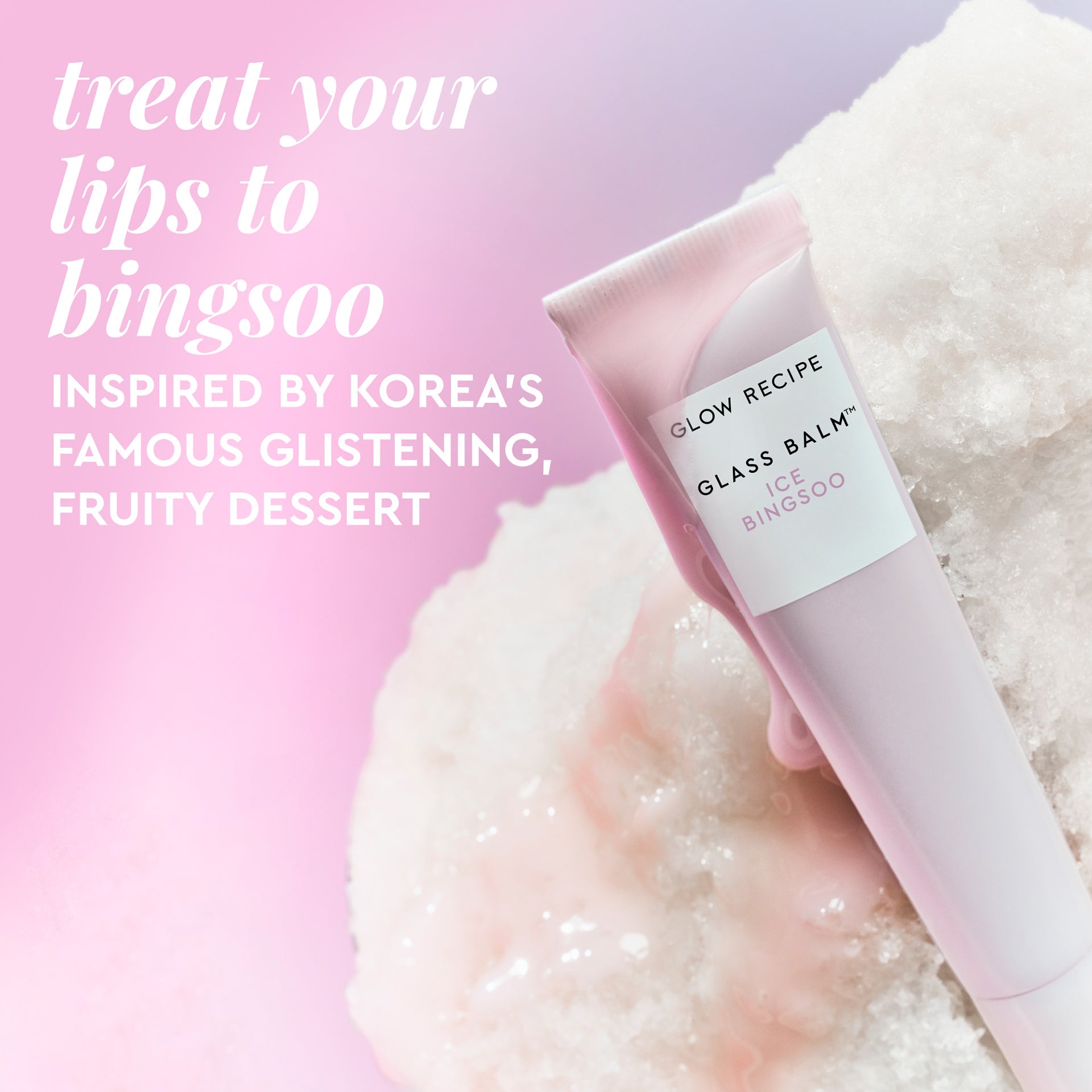 treat your lips to bingsoo

INSPIRED BY KOREA'S FAMOUS GLISTENING, FRUITY DESSERT

GLOW RECIPE

GLASS BALM™

ICE BINGSOO